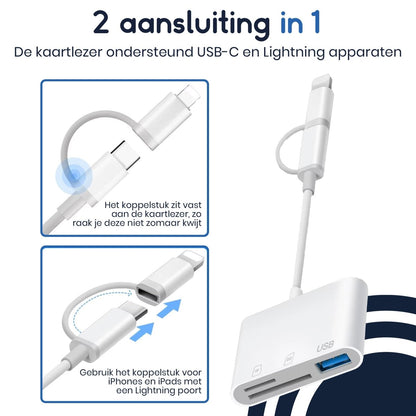 2 aansluiting in 1

De kaartlezer ondersteund USB-C en Lightning apparaten

Het koppelstuk zit vast aan de kaartlezer, zo raak je deze niet zomaar kwijt

Gebruik het koppelstuk voor iPhones en iPads met een Lightning poort

USB