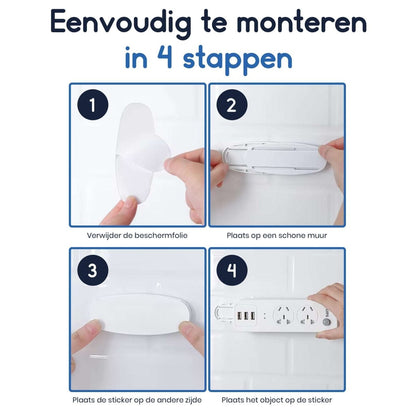 Eenvoudig te monteren
in 4 stappen

1

Verwijder de beschermfolie

2

Plaats op een schone muur

3

Plaats de sticker op de andere zijde

4

Plaats het object op de sticker